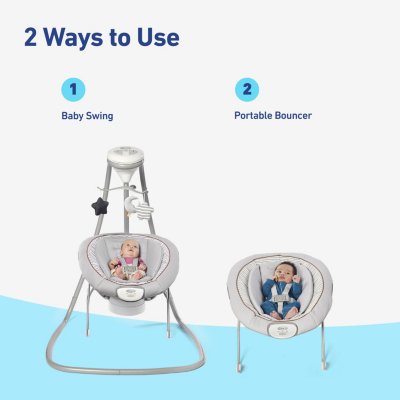 2 Ways to Use

1

Baby Swing

2

Portable Bouncer